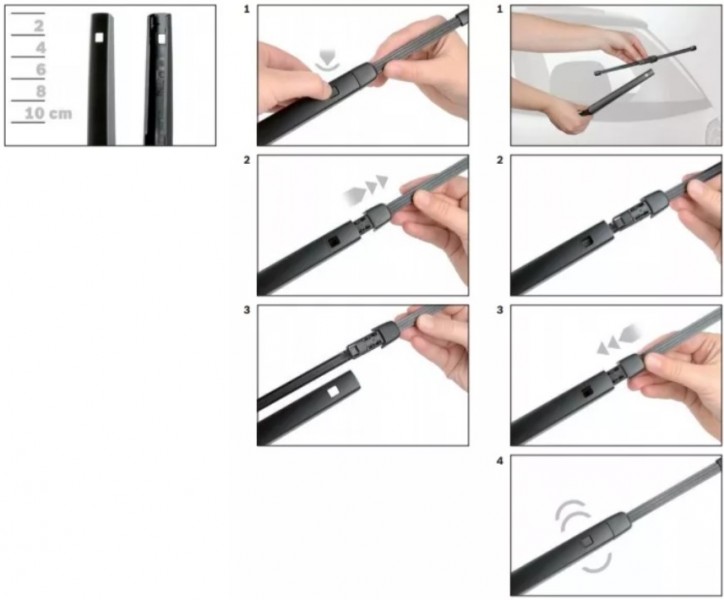 2
4
6
8
10 cm

1

2

3

1

2

3

4