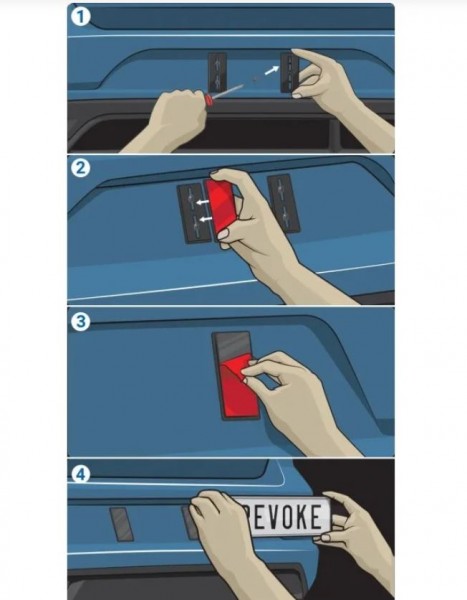 1

2

3

4

REVOKE