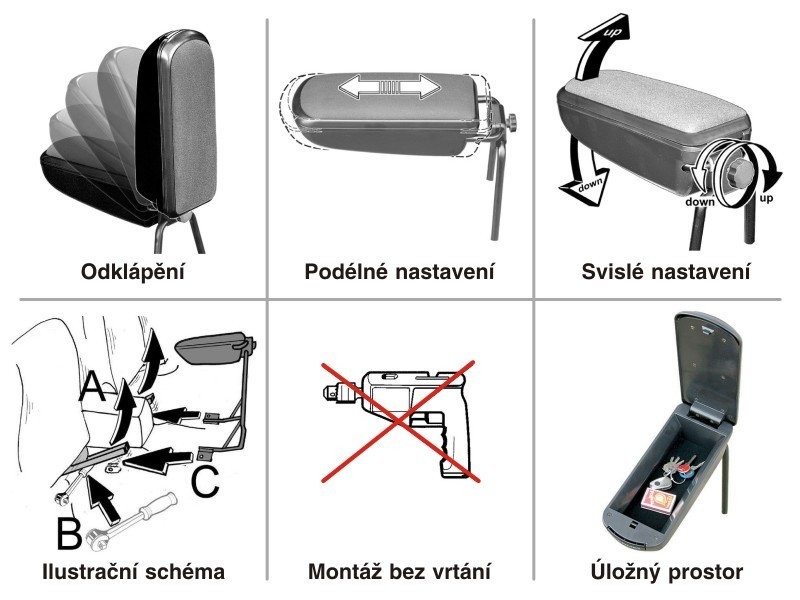 Odklápění

Podélné nastavení

up

down

down

up

Svislé nastavení

A

B

C

Ilustrační schéma

Montáž bez vrtání

Úložný prostor