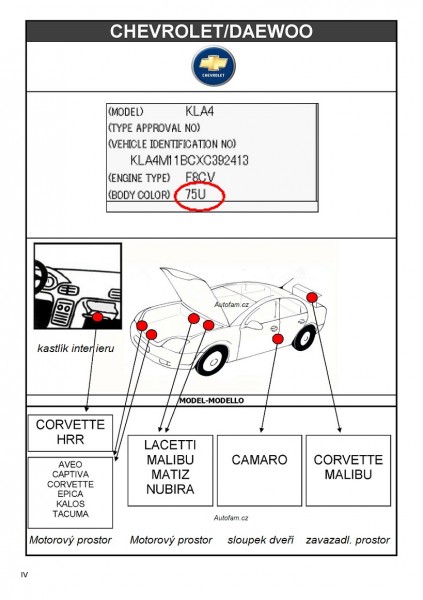 CHEVROLET/DAEWOO

CHEVROLET

(MODEL) KLA4
(TYPE APPROVAL NO)
(VEHICLE IDENTIFICATION NO)
KLA4M11BCXC392413
(ENGINE TYPE) F8CV
(BODY COLOR) 75U

Autofam.cz

kastlík interieru

MODEL-MODELLO

CORVETTE
HRR

AVEO
CAPTIVA
CORVETTE
EPICA
KALOS
TACUMA

LACETTI
MALIBU
MATIZ
NUBIRA

CAMARO

CORVETTE
MALIBU

Autofam.cz

Motorový prostor Motorový prostor sloupek dveří zavazadl. prostor

IV